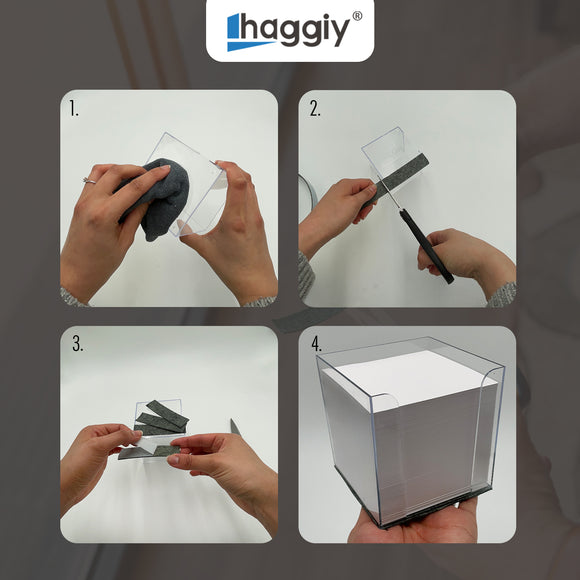 haggiy®

1.

2.

3.

4.